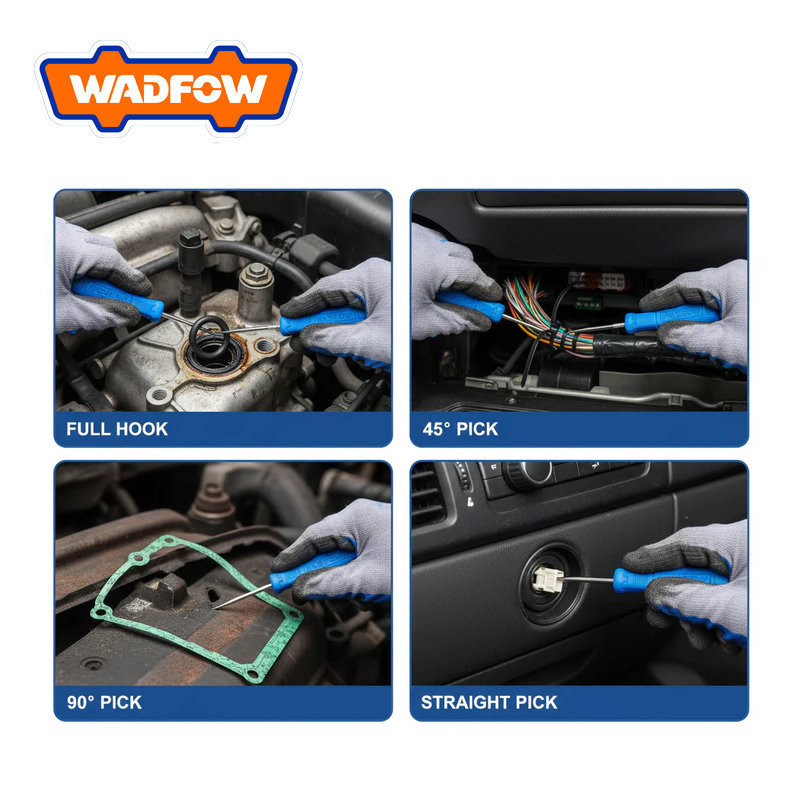 WADFOW

FULL HOOK

45° PICK

90° PICK

STRAIGHT PICK